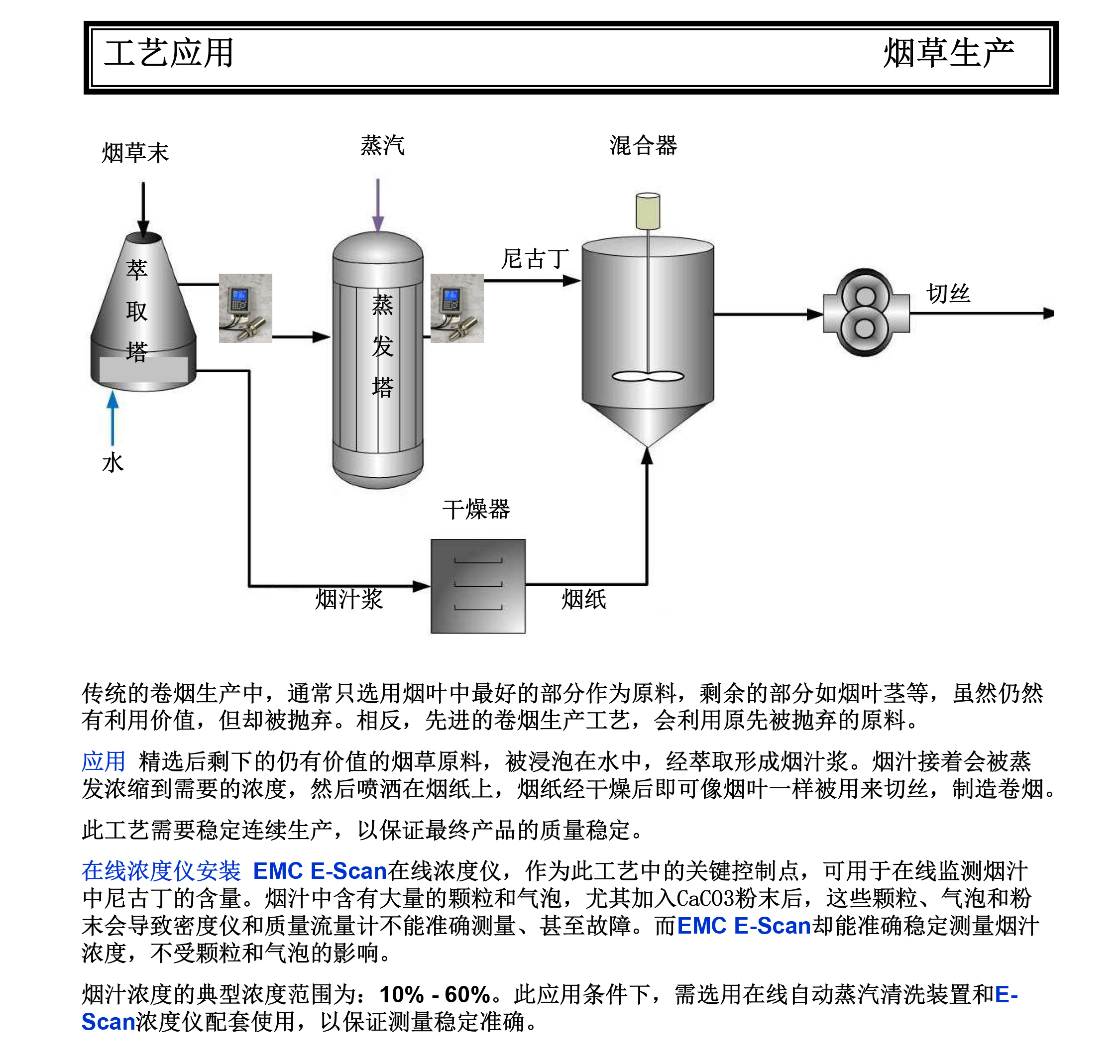 工艺应用 烟草生产

烟草末

蒸汽

混合器

萃取塔

蒸发塔

尼古丁

切丝

水

干燥器

烟汁浆

烟纸

传统的卷烟生产中，通常只选用烟叶中最好的部分作为原料，剩余的部分如烟叶茎等，虽然仍然有利用价值，但却被抛弃。相反，先进的卷烟生产工艺，会利用原先被抛弃的原料。

应用 精选后剩下的仍有价值的烟草原料，被浸泡在水中，经萃取形成烟汁浆。烟汁接着会被蒸发浓缩到需要的浓度，然后喷洒在烟纸上，烟纸经干燥后即可像烟叶一样被用来切丝，制造卷烟。

此工艺需要稳定连续生产，以保证最终产品的质量稳定。

在线浓度仪安装 EMC E-Scan在线浓度仪，作为此工艺中的关键控制点，可用于在线监测烟汁中尼古丁的含量。烟汁中含有大量的颗粒和气泡，尤其加入CaCO3粉末后，这些颗粒、气泡和粉末会导致密度仪和质量流量计不能准确测量、甚至故障。而EMC E-Scan却能准确稳定测量烟汁浓度，不受颗粒和气泡的影响。

烟汁浓度的典型浓度范围为：10% - 60%。此应用条件下，需选用在线自动蒸汽清洗装置和E-Scan浓度仪配套使用，以保证测量稳定准确。