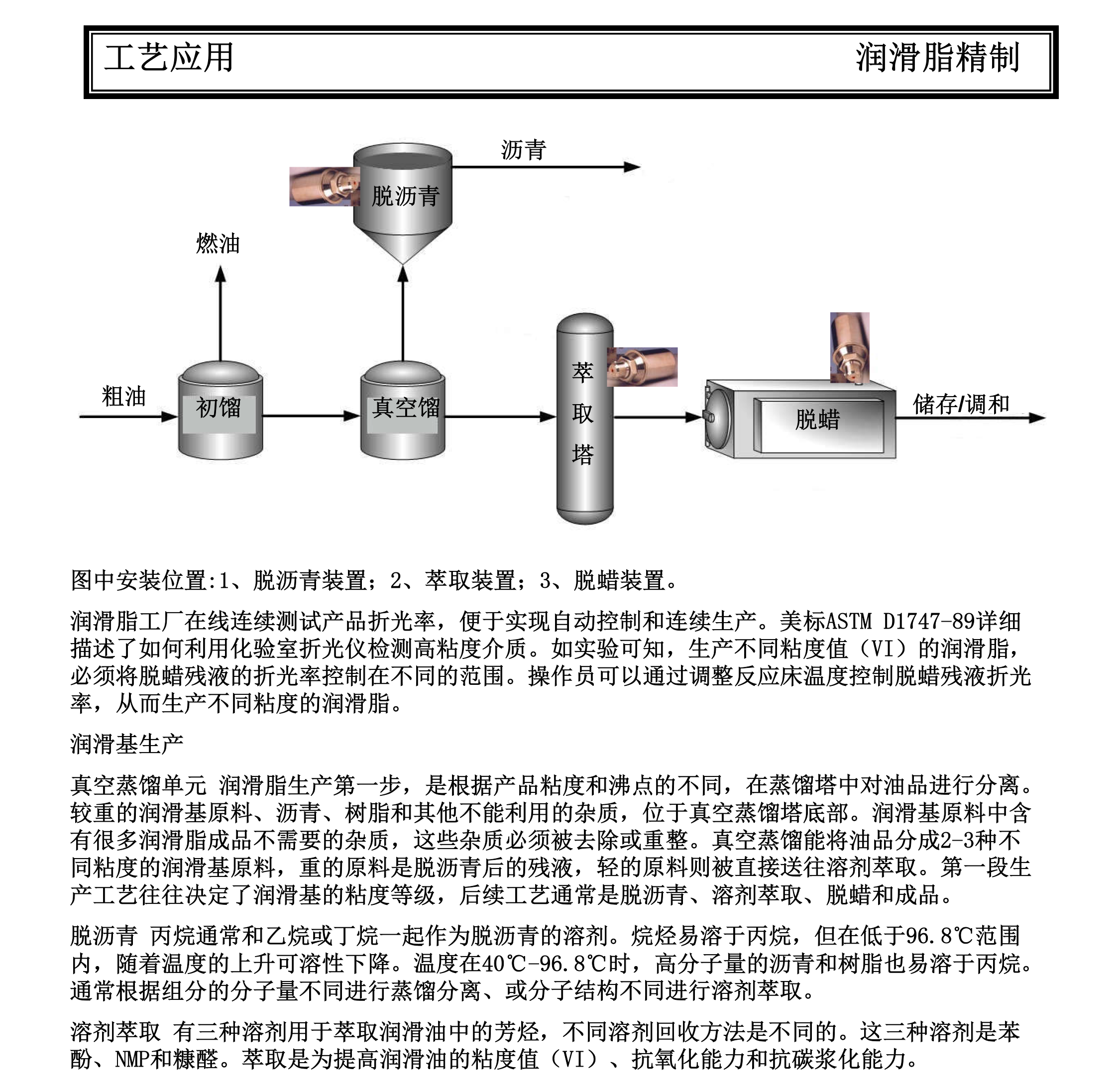 工艺应用 润滑脂精制

沥青

脱沥青

燃油

粗油

初馏

真空馏

萃取塔

脱蜡

储存/调和

图中安装位置:1、脱沥青装置；2、萃取装置；3、脱蜡装置。

润滑脂工厂在线连续测试产品折光率，便于实现自动控制和连续生产。美标ASTM D1747-89详细描述了如何利用化验室折光仪检测高粘度介质。如实验可知，生产不同粘度值（VI）的润滑脂，必须将脱蜡残液的折光率控制在不同的范围。操作员可以通过调整反应床温度控制脱蜡残液折光率，从而生产不同粘度的润滑脂。

润滑基生产

真空蒸馏单元 润滑脂生产第一步，是根据产品粘度和沸点的不同，在蒸馏塔中对油品进行分离。较重的润滑基原料、沥青、树脂和其他不能利用的杂质，位于真空蒸馏塔底部。润滑基原料中含有很多润滑脂成品不需要的杂质，这些杂质必须被去除或重整。真空蒸馏能将油品分成2-3种不同粘度的润滑基原料，重的原料是脱沥青后的残液，轻的原料则被直接送往溶剂萃取。第一段生产工艺往往决定了润滑基的粘度等级，后续工艺通常是脱沥青、溶剂萃取、脱蜡和成品。

脱沥青 丙烷通常和乙烷或丁烷一起作为脱沥青的溶剂。烷烃易溶于丙烷，但在低于96.8℃范围内，随着温度的上升可溶性下降。温度在40℃-96.8℃时，高分子量的沥青和树脂也易溶于丙烷。通常根据组分的分子量不同进行蒸馏分离、或分子结构不同进行溶剂萃取。

溶剂萃取 有三种溶剂用于萃取润滑油中的芳烃，不同溶剂回收方法是不同的。这三种溶剂是苯酚、NMP和糠醛。萃取是为提高润滑油的粘度值（VI）、抗氧化能力和抗碳浆化能力。