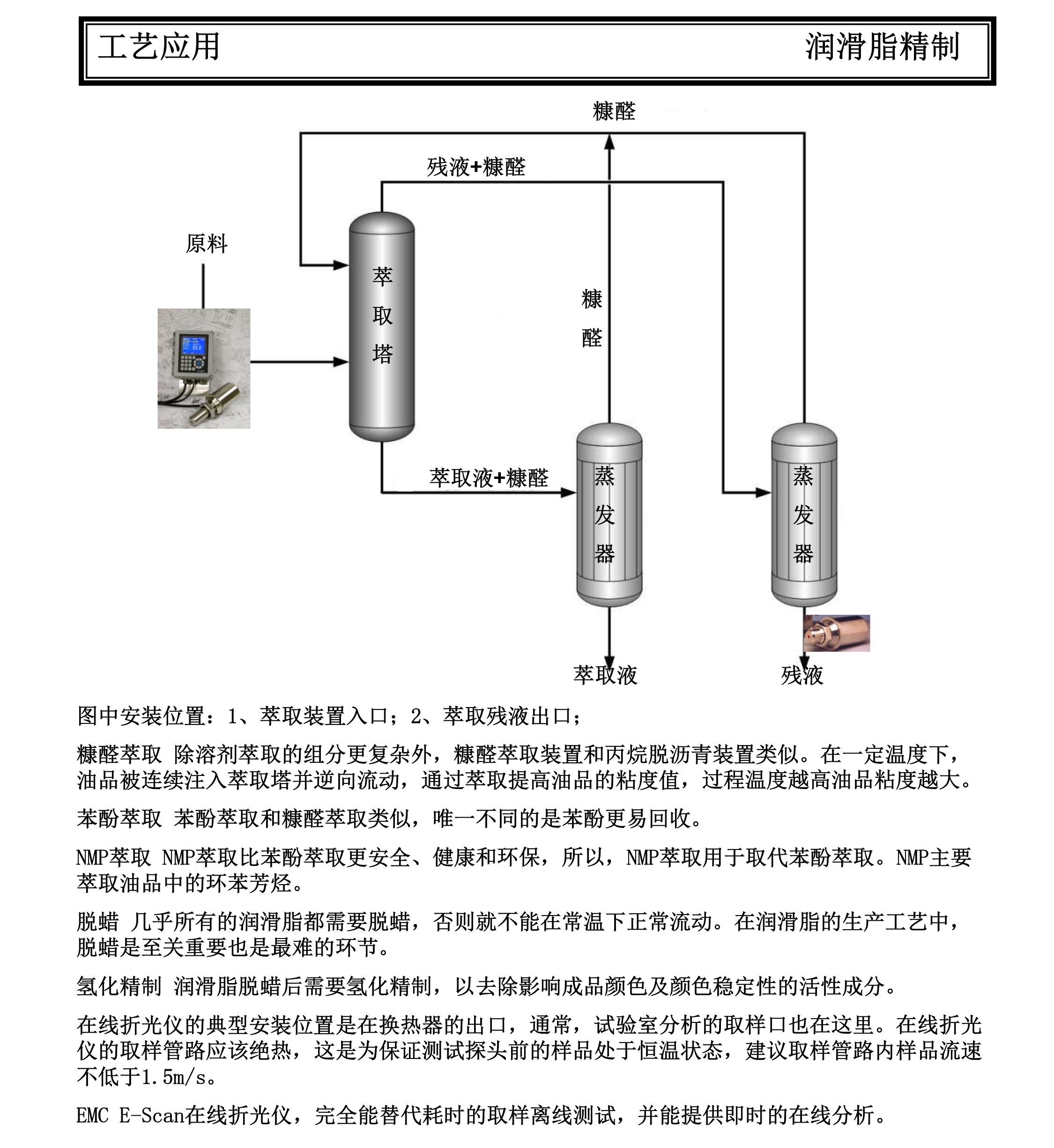 工艺应用　　润滑脂精制

糠醛

残液+糠醛

原料

萃取塔

糠醛

萃取液+糠醛

蒸发器

蒸发器

萃取液

残液

图中安装位置：1、萃取装置入口；2、萃取残液出口；

糠醛萃取 除溶剂萃取的组分更复杂外，糠醛萃取装置和丙烷脱沥青装置类似。在一定温度下，油品被连续注入萃取塔并逆向流动，通过萃取提高油品的粘度值，过程温度越高油品粘度越大。

苯酚萃取 苯酚萃取和糠醛萃取类似，唯一不同的是苯酚更易回收。

NMP萃取 NMP萃取比苯酚萃取更安全、健康和环保，所以，NMP萃取用于取代苯酚萃取。NMP主要萃取油品中的环苯芳烃。

脱蜡 几乎所有的润滑脂都需要脱蜡，否则就不能在常温下正常流动。在润滑脂的生产工艺中，脱蜡是至关重要也是最难的环节。

氢化精制 润滑脂脱蜡后需要氢化精制，以去除影响成品颜色及颜色稳定性的活性成分。

在线折光仪的典型安装位置是在换热器的出口，通常，试验室分析的取样口也在这里。在线折光仪的取样管路应该绝热，这是为保证测试探头前的样品处于恒温状态，建议取样管路内样品流速不低于1.5m/s。

EMC E-Scan在线折光仪，完全能替代耗时的取样离线测试，并能提供即时的在线分析。