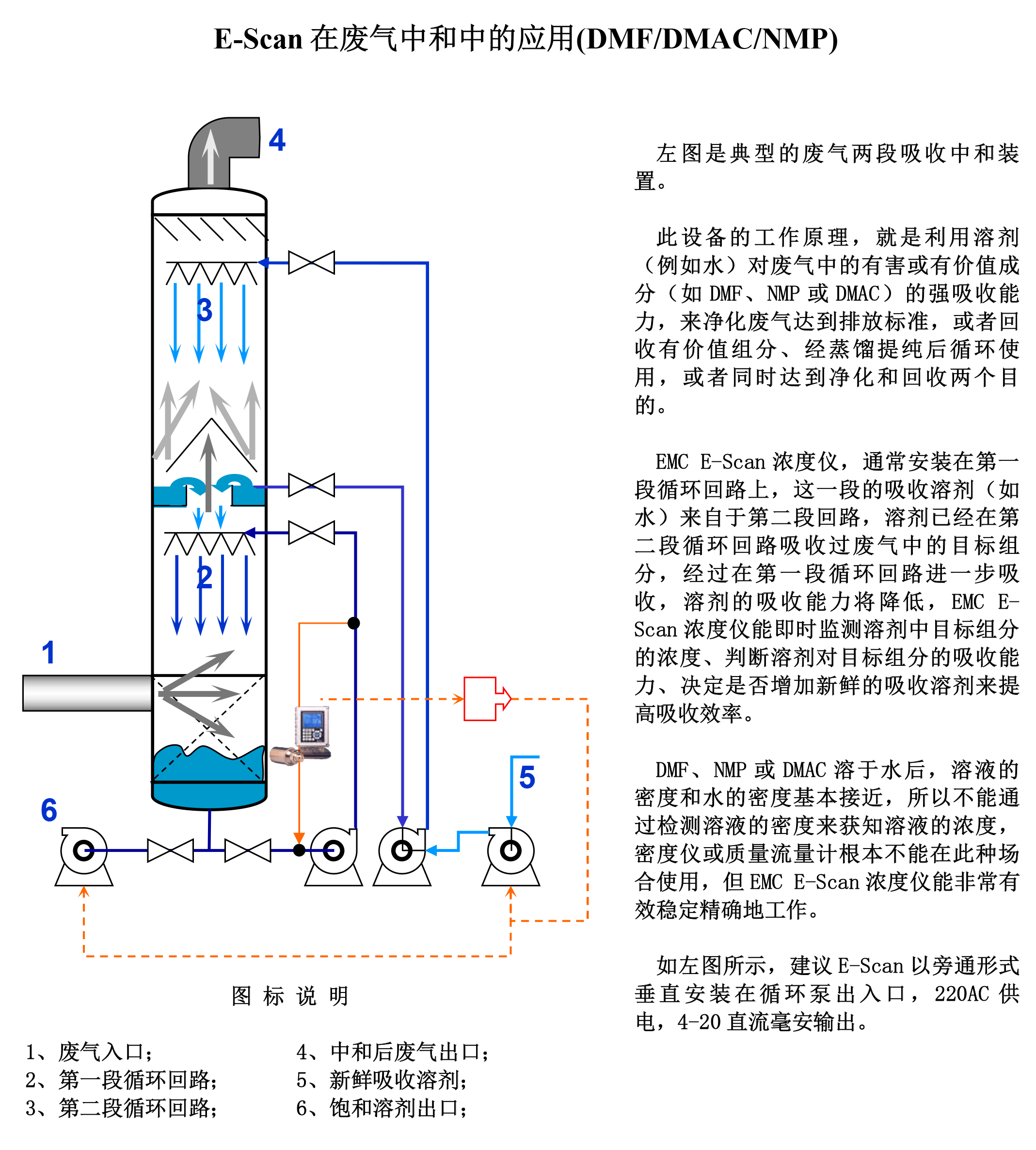 E-Scan 在废气中和中的应用(DMF/DMAC/NMP)

4

3

2

1

5

6

图 标 说 明

1、废气入口；
2、第一段循环回路；
3、第二段循环回路；

4、中和后废气出口；
5、新鲜吸收溶剂；
6、饱和溶剂出口；

左图是典型的废气两段吸收中和装置。

此设备的工作原理，就是利用溶剂（例如水）对废气中的有害或有价值成分（如 DMF、NMP 或 DMAC）的强吸收能力，来净化废气达到排放标准，或者回收有价值组分、经蒸馏提纯后循环使用，或者同时达到净化和回收两个目的。

EMC E-Scan 浓度仪，通常安装在第一段循环回路上，这一段的吸收溶剂（如水）来自于第二段回路，溶剂已经在第二段循环回路吸收过废气中的目标组分，经过在第一段循环回路进一步吸收，溶剂的吸收能力将降低，EMC E-Scan 浓度仪能即时监测溶剂中目标组分的浓度、判断溶剂对目标组分的吸收能力、决定是否增加新鲜的吸收溶剂来提高吸收效率。

DMF、NMP 或 DMAC 溶于水后，溶液的密度和水的密度基本接近，所以不能通过检测溶液的密度来获知溶液的浓度，密度仪或质量流量计根本不能在此种场合使用，但 EMC E-Scan 浓度仪能非常有效稳定精确地工作。

如左图所示，建议 E-Scan 以旁通形式垂直安装在循环泵出入口，220AC 供电，4-20 直流毫安输出。