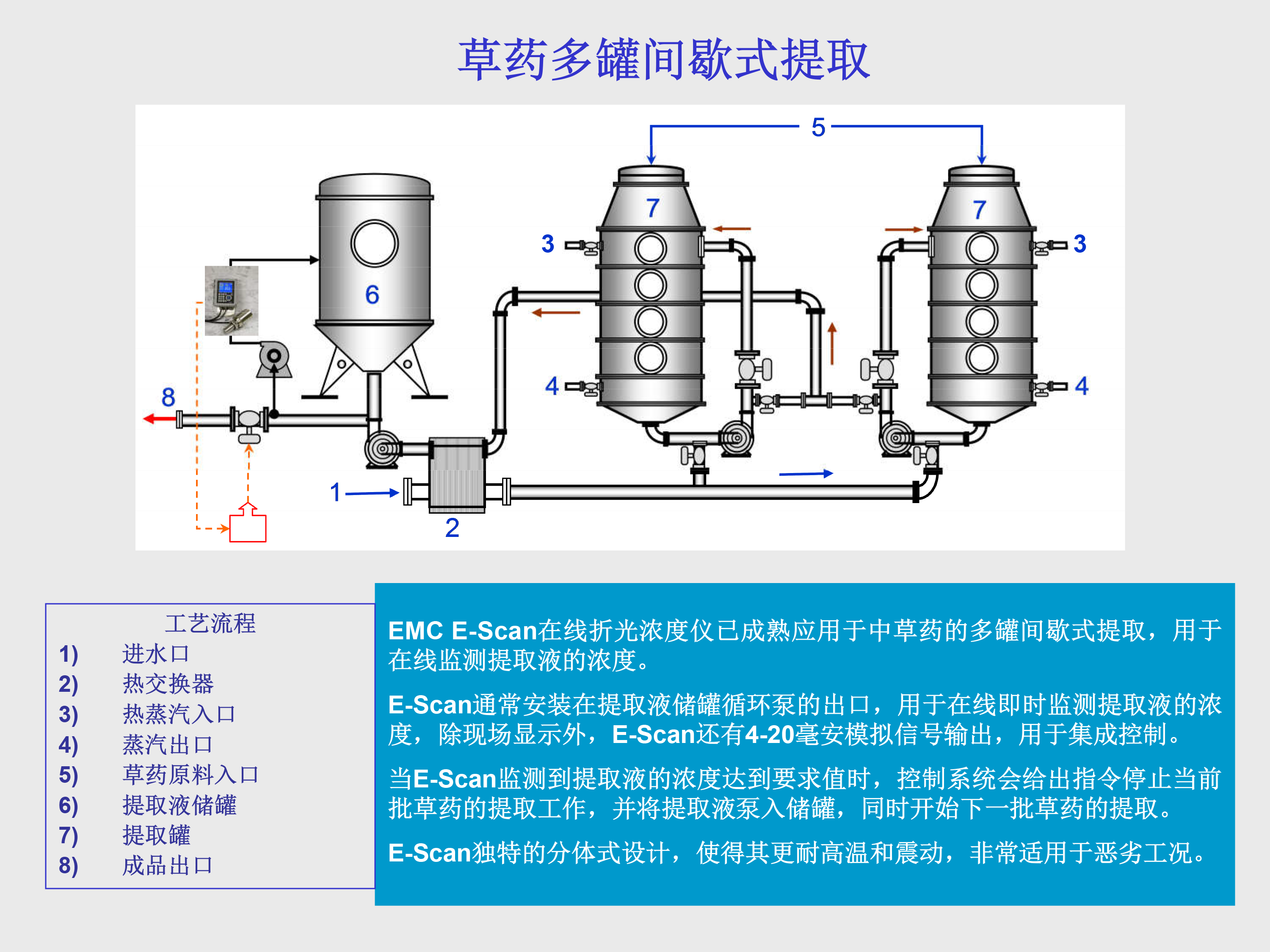 草药多罐间歇式提取

5
7
7
3
3
6
4
4
8
1
2

工艺流程
1) 进水口
2) 热交换器
3) 热蒸汽入口
4) 蒸汽出口
5) 草药原料入口
6) 提取液储罐
7) 提取罐
8) 成品出口

EMC E-Scan在线折光浓度仪已成熟应用于中草药的多罐间歇式提取，用于在线监测提取液的浓度。

E-Scan通常安装在提取液储罐循环泵的出口，用于在线即时监测提取液的浓度，除现场显示外，E-Scan还有4-20毫安模拟信号输出，用于集成控制。

当E-Scan监测到提取液的浓度达到要求值时，控制系统会给出指令停止当前批草药的提取工作，并将提取液泵入储罐，同时开始下一批草药的提取。

E-Scan独特的分体式设计，使得其更耐高温和震动，非常适用于恶劣工况。