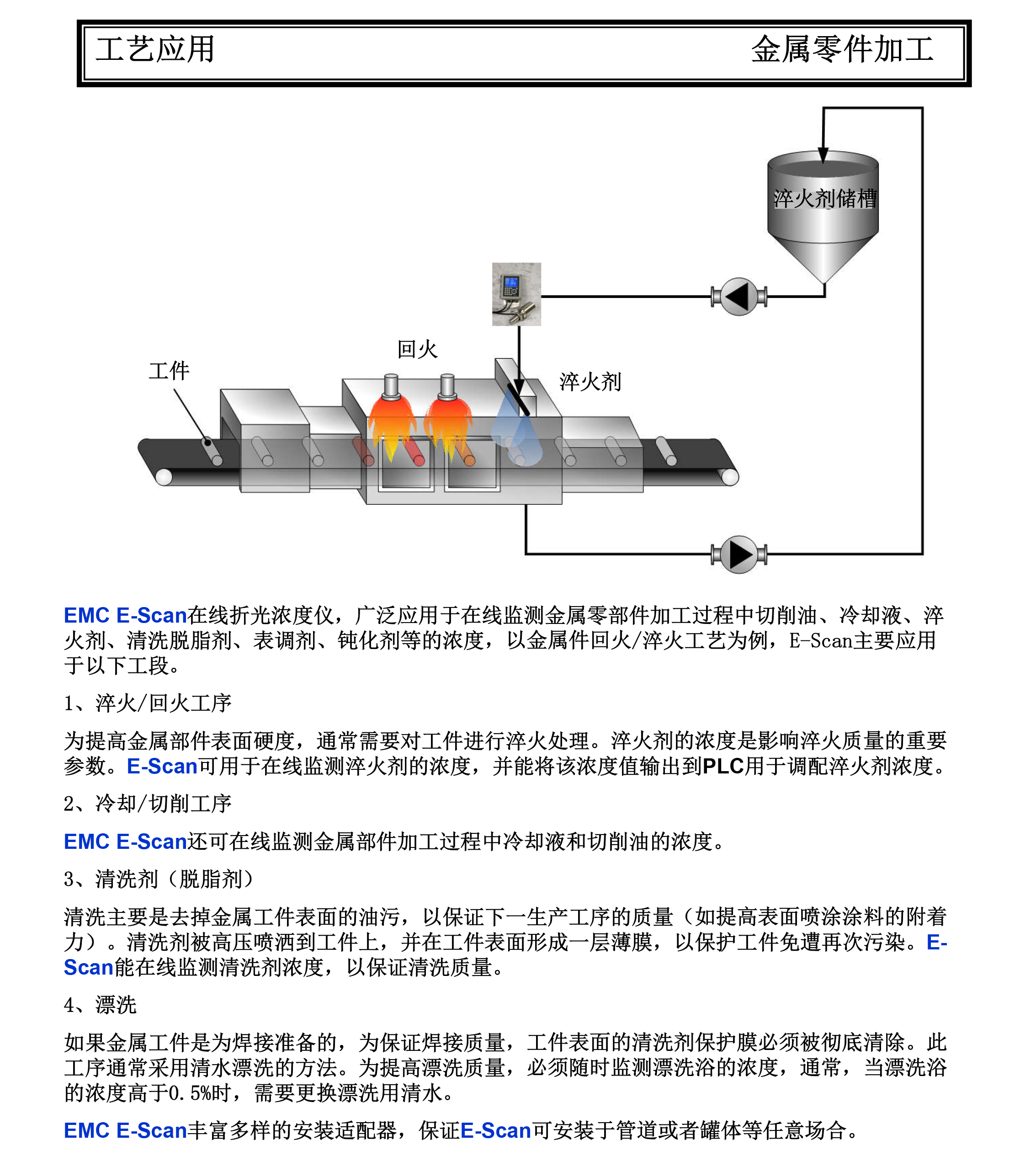 工艺应用　　金属零件加工

淬火剂储槽

回火

工件

淬火剂

EMC E-Scan在线折光浓度仪，广泛应用于在线监测金属零部件加工过程中切削油、冷却液、淬火剂、清洗脱脂剂、表调剂、钝化剂等的浓度，以金属件回火/淬火工艺为例，E-Scan主要应用于以下工段。

1、淬火/回火工序

为提高金属部件表面硬度，通常需要对工件进行淬火处理。淬火剂的浓度是影响淬火质量的重要参数。E-Scan可用于在线监测淬火剂的浓度，并能将该浓度值输出到PLC用于调配淬火剂浓度。

2、冷却/切削工序

EMC E-Scan还可在线监测金属部件加工过程中冷却液和切削油的浓度。

3、清洗剂（脱脂剂）

清洗主要是去掉金属工件表面的油污，以保证下一生产工序的质量（如提高表面喷涂涂料的附着力）。清洗剂被高压喷洒到工件上，并在工件表面形成一层薄膜，以保护工件免遭再次污染。E-Scan能在线监测清洗剂浓度，以保证清洗质量。

4、漂洗

如果金属工件是为焊接准备的，为保证焊接质量，工件表面的清洗剂保护膜必须被彻底清除。此工序通常采用清水漂洗的方法。为提高漂洗质量，必须随时监测漂洗浴的浓度，通常，当漂洗浴的浓度高于0.5%时，需要更换漂洗用清水。

EMC E-Scan丰富多样的安装适配器，保证E-Scan可安装于管道或者罐体等任意场合。