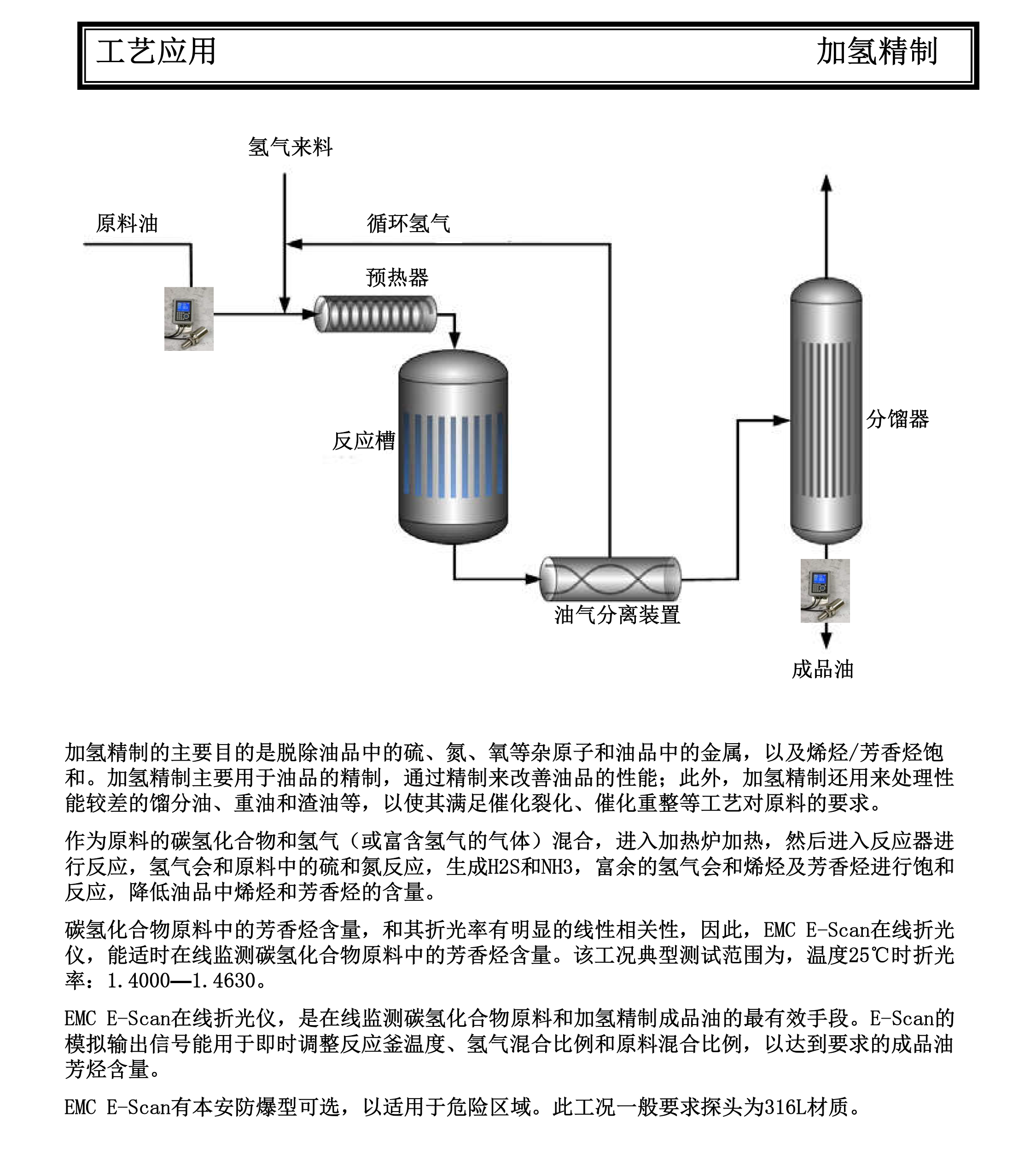 工艺应用 加氢精制

氢气来料

原料油

循环氢气

预热器

反应槽

分馏器

油气分离装置

成品油

加氢精制的主要目的是脱除油品中的硫、氮、氧等杂原子和油品中的金属，以及烯烃/芳香烃饱和。加氢精制主要用于油品的精制，通过精制来改善油品的性能；此外，加氢精制还用来处理性能较差的馏分油、重油和渣油等，以使其满足催化裂化、催化重整等工艺对原料的要求。

作为原料的碳氢化合物和氢气（或富含氢气的气体）混合，进入加热炉加热，然后进入反应器进行反应，氢气会和原料中的硫和氮反应，生成H2S和NH3，富余的氢气会和烯烃及芳香烃进行饱和反应，降低油品中烯烃和芳香烃的含量。

碳氢化合物原料中的芳香烃含量，和其折光率有明显的线性相关性，因此，EMC E-Scan在线折光仪，能适时在线监测碳氢化合物原料中的芳香烃含量。该工况典型测试范围为，温度25℃时折光率：1.4000—1.4630。

EMC E-Scan在线折光仪，是在线监测碳氢化合物原料和加氢精制成品油的最有效手段。E-Scan的模拟输出信号能用于即时调整反应釜温度、氢气混合比例和原料混合比例，以达到要求的成品油芳烃含量。

EMC E-Scan有本安防爆型可选，以适用于危险区域。此工况一般要求探头为316L材质。