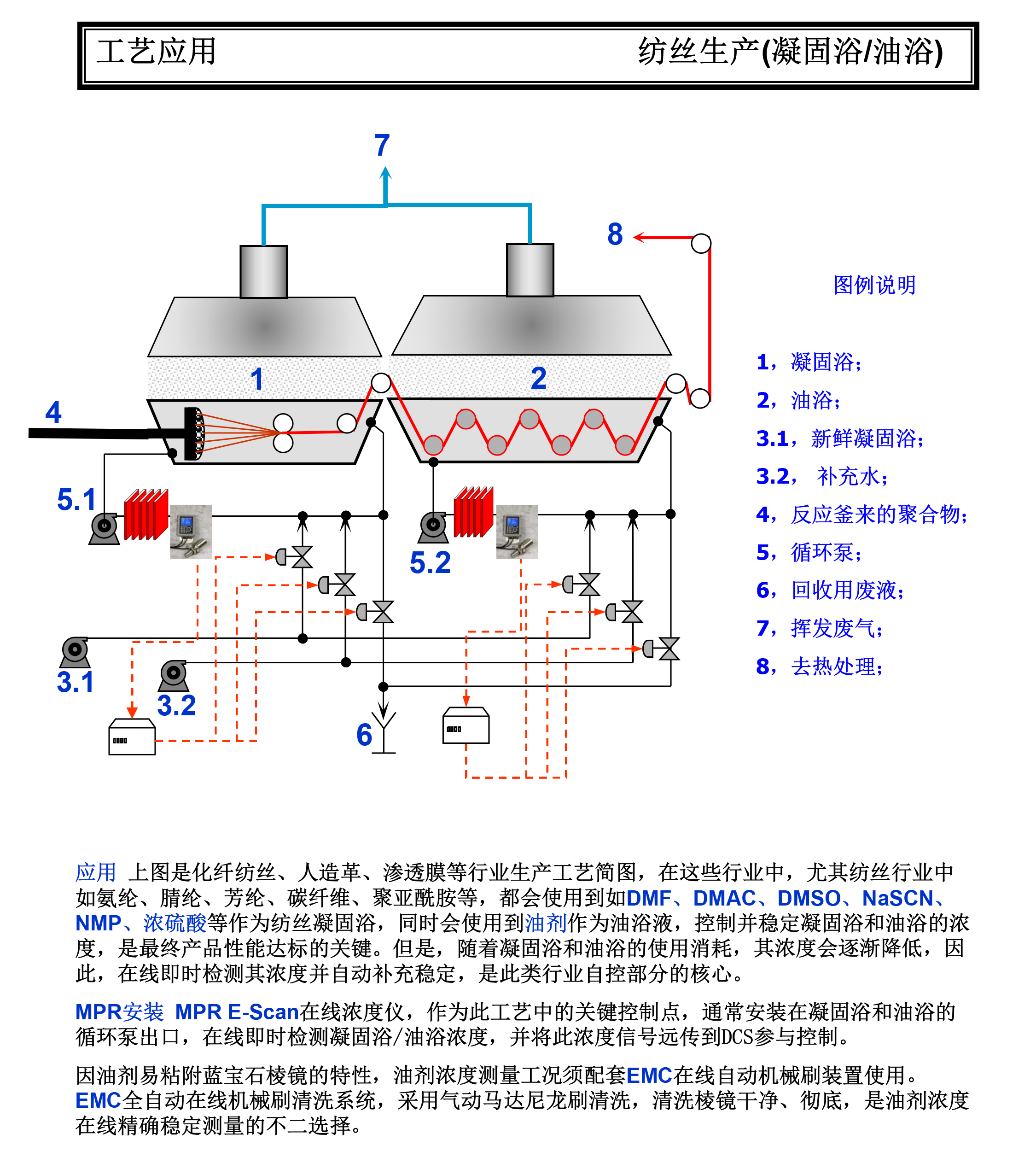 工艺应用

纺丝生产(凝固浴/油浴)

7

8

1

2

4

5.1

5.2

3.1

3.2

6

图例说明

1，凝固浴；

2，油浴；

3.1，新鲜凝固浴；

3.2， 补充水；

4，反应釜来的聚合物；

5，循环泵；

6，回收用废液；

7，挥发废气；

8，去热处理；

应用 上图是化纤纺丝、人造革、渗透膜等行业生产工艺简图，在这些行业中，尤其纺丝行业中如氨纶、腈纶、芳纶、碳纤维、聚亚酰胺等，都会使用到如DMF、DMAC、DMSO、NaSCN、NMP、浓硫酸等作为纺丝凝固浴，同时会使用到油剂作为油浴液，控制并稳定凝固浴和油浴的浓度，是最终产品性能达标的关键。但是，随着凝固浴和油浴的使用消耗，其浓度会逐渐降低，因此，在线即时检测其浓度并自动补充稳定，是此类行业自控部分的核心。

MPR安装 MPR E-Scan在线浓度仪，作为此工艺中的关键控制点，通常安装在凝固浴和油浴的循环泵出口，在线即时检测凝固浴/油浴浓度，并将此浓度信号远传到DCS参与控制。

因油剂易粘附蓝宝石棱镜的特性，油剂浓度测量工况须配套EMC在线自动机械刷装置使用。EMC全自动在线机械刷清洗系统，采用气动马达尼龙刷清洗，清洗棱镜干净、彻底，是油剂浓度在线精确稳定测量的不二选择。