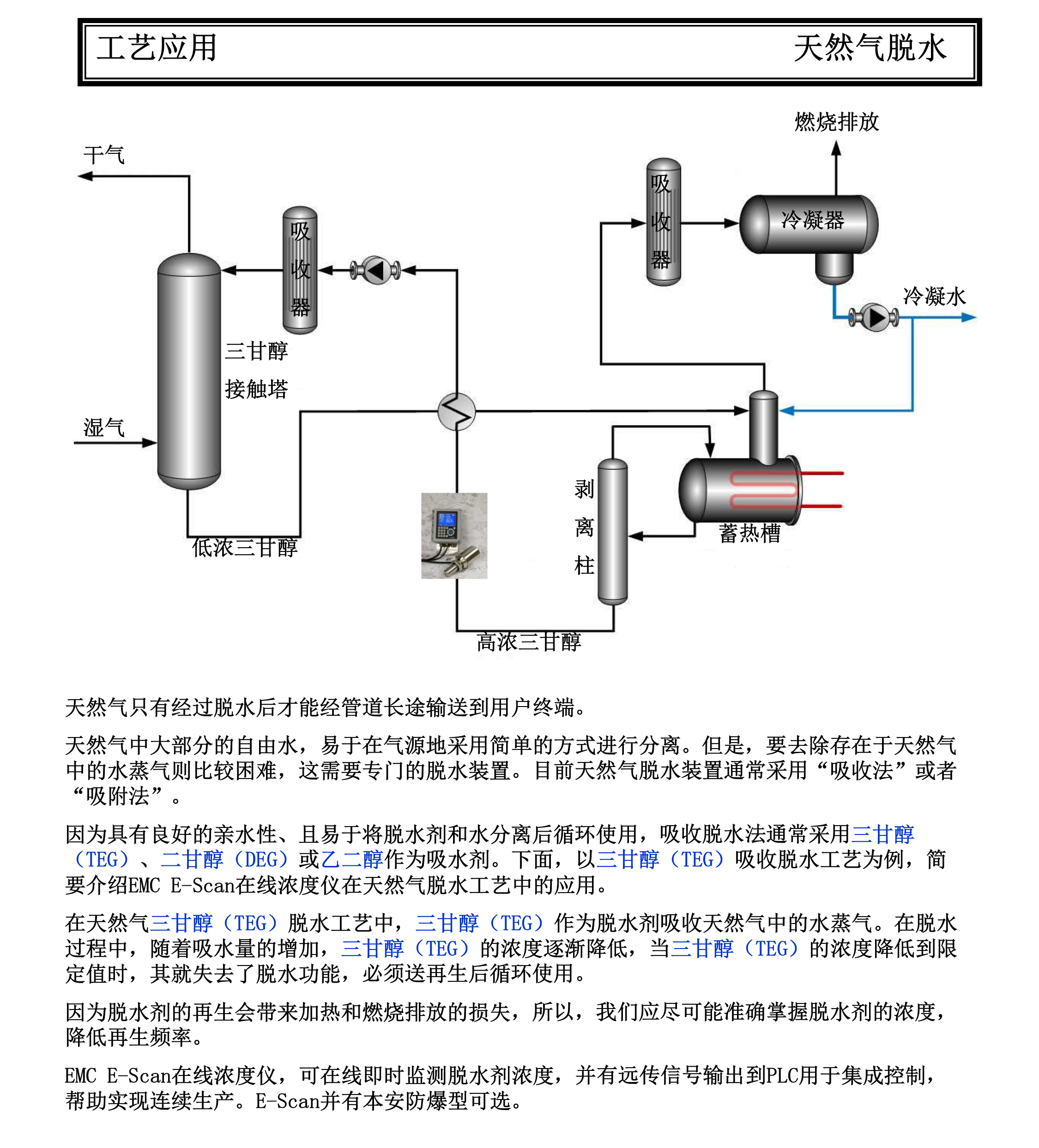 工艺应用 天然气脱水

燃烧排放

干气

吸收器

吸收器

冷凝器

冷凝水

三甘醇

接触塔

湿气

剥离柱

蓄热槽

低浓三甘醇

高浓三甘醇

天然气只有经过脱水后才能经管道长途输送到用户终端。

天然气中大部分的自由水，易于在气源地采用简单的方式进行分离。但是，要去除存在于天然气中的水蒸气则比较困难，这需要专门的脱水装置。目前天然气脱水装置通常采用“吸收法”或者“吸附法”。

因为具有良好的亲水性、且易于将脱水剂和水分离后循环使用，吸收脱水法通常采用三甘醇（TEG）、二甘醇（DEG）或乙二醇作为吸水剂。下面，以三甘醇（TEG）吸收脱水工艺为例，简要介绍EMC E-Scan在线浓度仪在天然气脱水工艺中的应用。

在天然气三甘醇（TEG）脱水工艺中，三甘醇（TEG）作为脱水剂吸收天然气中的水蒸气。在脱水过程中，随着吸水量的增加，三甘醇（TEG）的浓度逐渐降低，当三甘醇（TEG）的浓度降低到限定值时，其就失去了脱水功能，必须送再生后循环使用。

因为脱水剂的再生会带来加热和燃烧排放的损失，所以，我们应尽可能准确掌握脱水剂的浓度，降低再生频率。

EMC E-Scan在线浓度仪，可在线即时监测脱水剂浓度，并有远传信号输出到PLC用于集成控制，帮助实现连续生产。E-Scan并有本安防爆型可选。